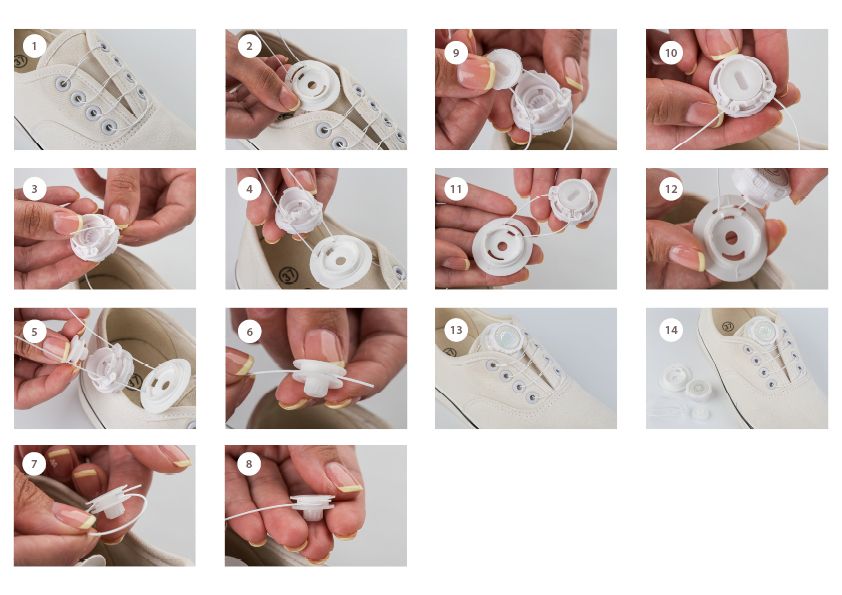 1
2
9
10
3
4
11
12
5
6
13
14
7
8